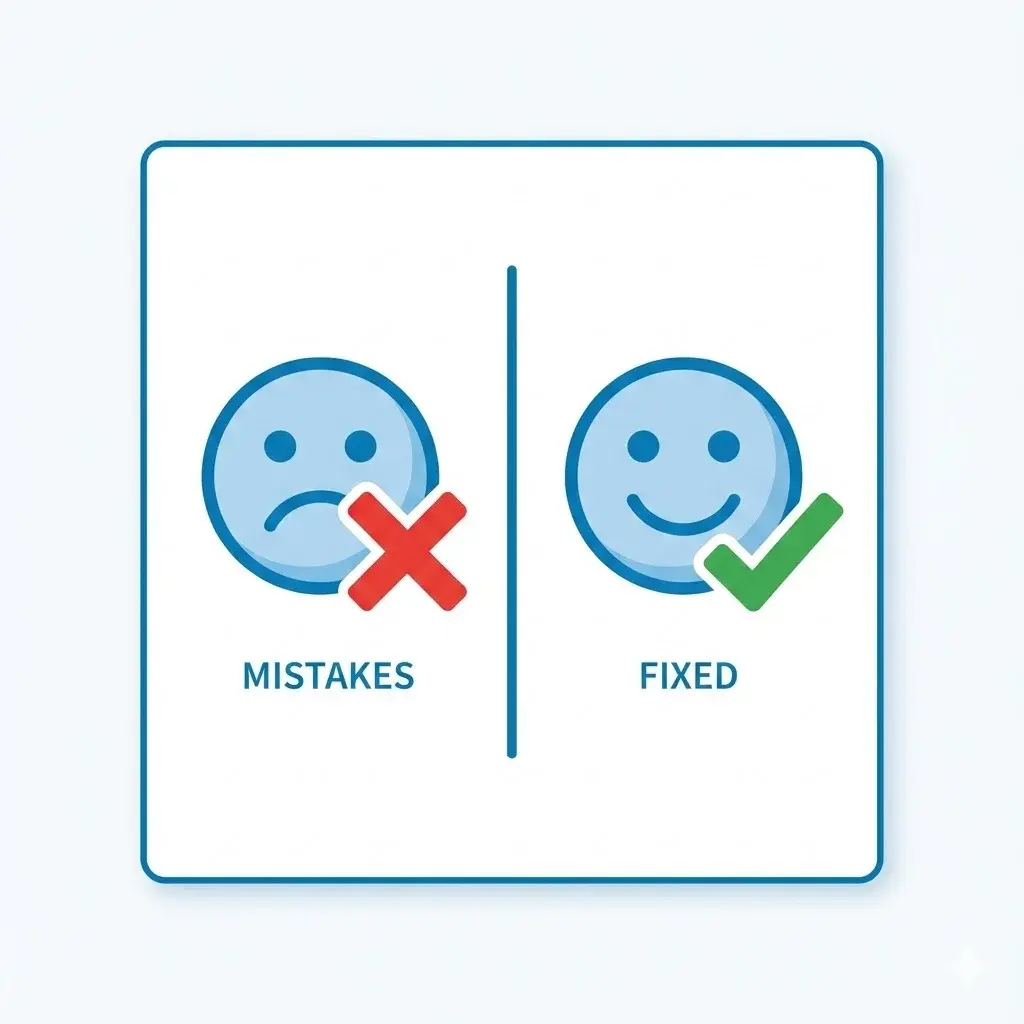 MISTAKES

FIXED